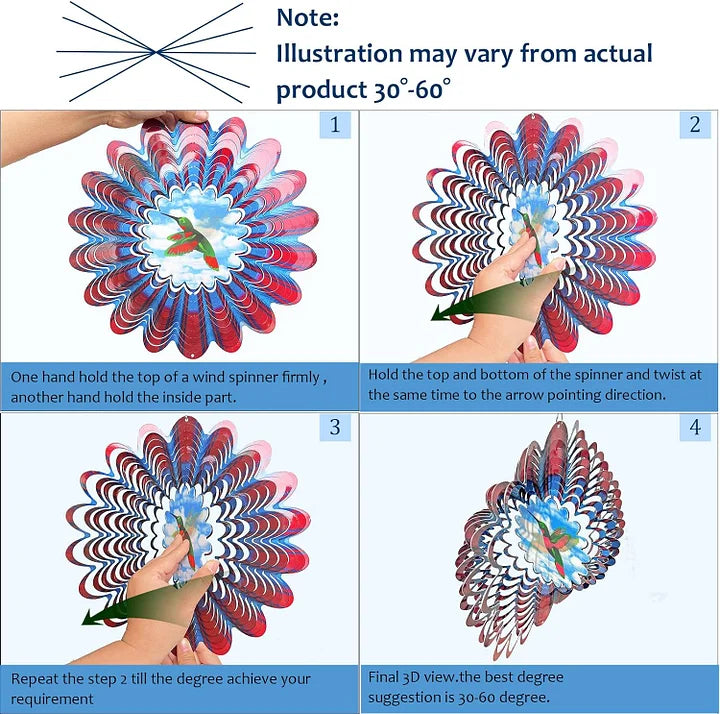 Note:
Illustration may vary from actual product 30°-60°

1

One hand hold the top of a wind spinner firmly , another hand hold the inside part.

2

Hold the top and bottom of the spinner and twist at the same time to the arrow pointing direction.

3

Repeat the step 2 till the degree achieve your requirement

4

Final 3D view.the best degree suggestion is 30-60 degree.