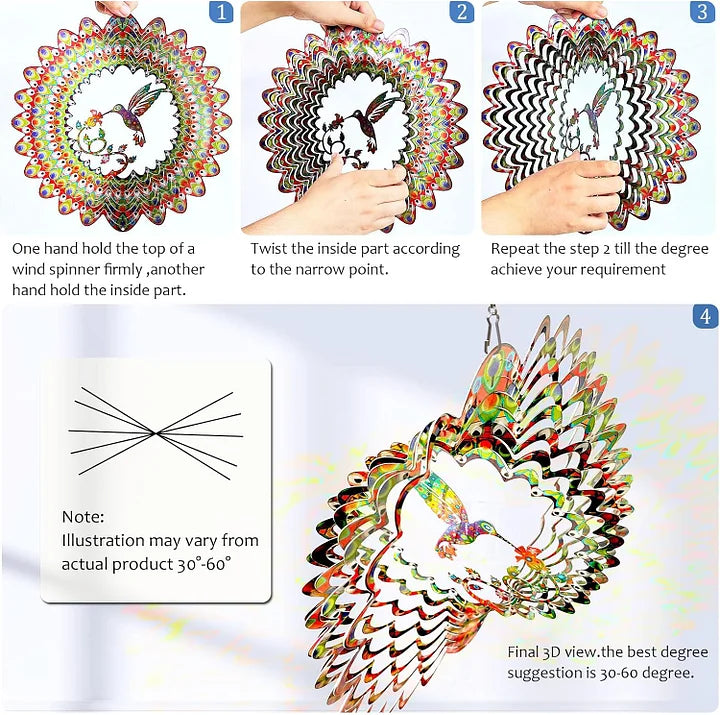 1

One hand hold the top of a wind spinner firmly ,another hand hold the inside part.

2

Twist the inside part according to the narrow point.

3

Repeat the step 2 till the degree achieve your requirement

4

Note:
Illustration may vary from actual product 30°-60°

Final 3D view.the best degree suggestion is 30-60 degree.